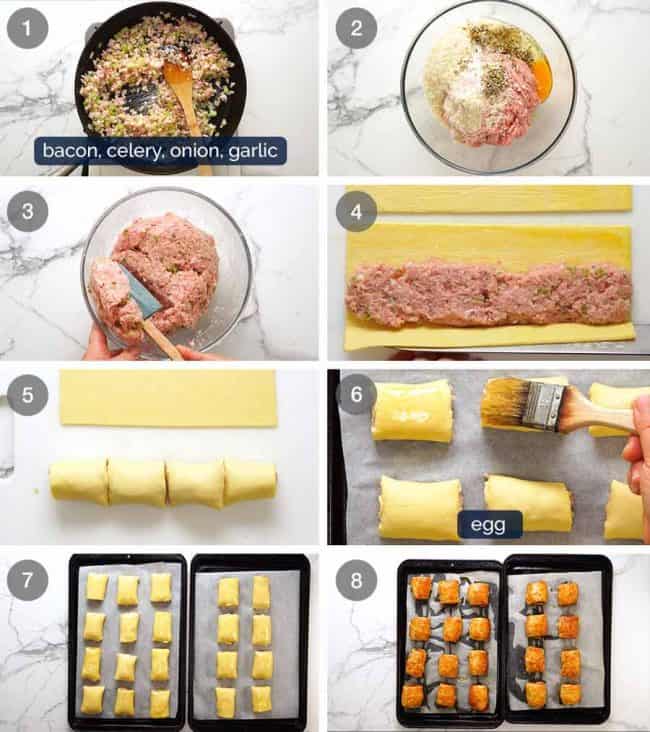 1

bacon, celery, onion, garlic

2

3

4

5

6

egg

7

8